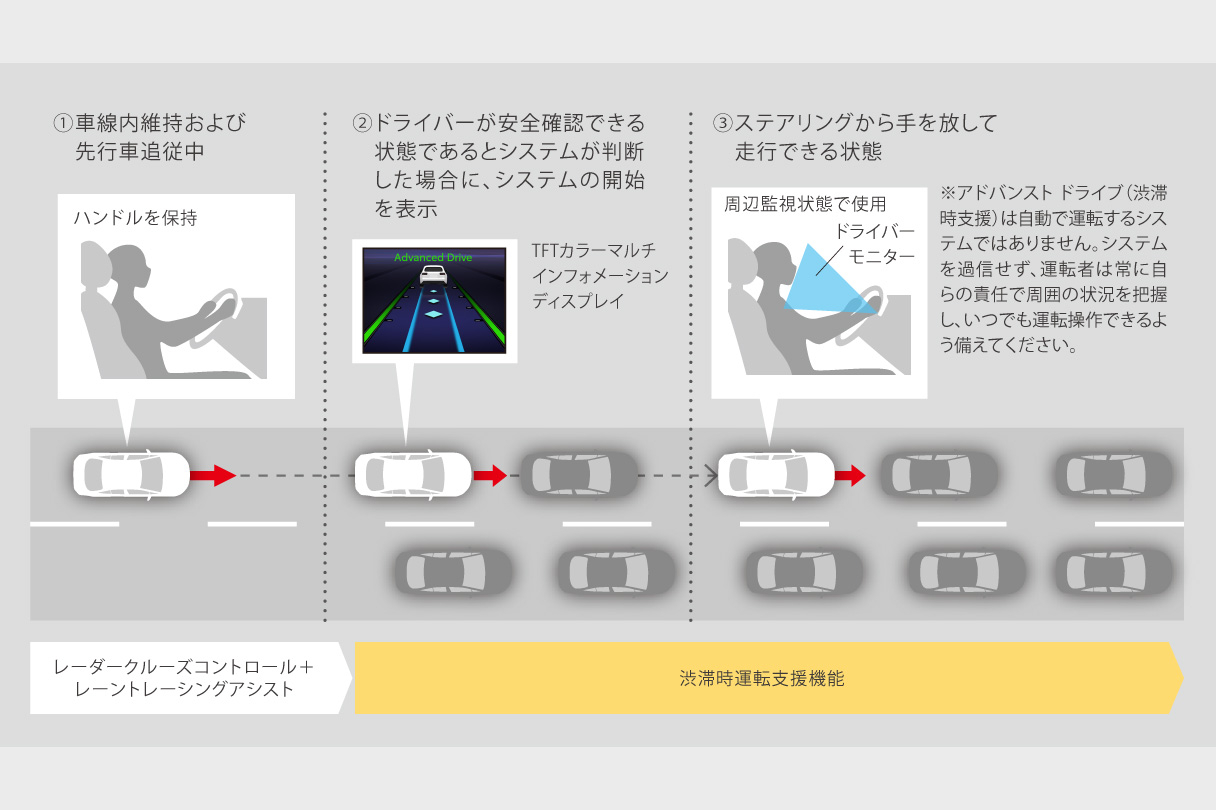 ①車線内維持および先行車追従中

ハンドルを保持

②ドライバーが安全確認できる状態であるとシステムが判断した場合に、システムの開始を表示

Advanced Drive

TFTカラーマルチインフォメーションディスプレイ

③ステアリングから手を放して走行できる状態

周辺監視状態で使用

ドライバーモニター

※アドバンスト ドライブ（渋滞時支援）は自動で運転するシステムではありません。システムを過信せず、運転者は常に自らの責任で周囲の状況を把握し、いつでも運転操作できるよう備えてください。

レーダークルーズコントロール＋レーントレーシングアシスト

渋滞時運転支援機能